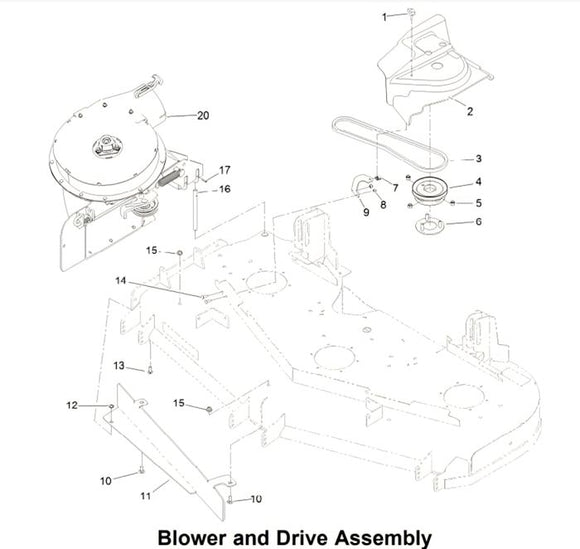 1
2
20
3
17
16
7
4
8
5
9
6
15
14
13
12
15
10
11
10

Blower and Drive Assembly